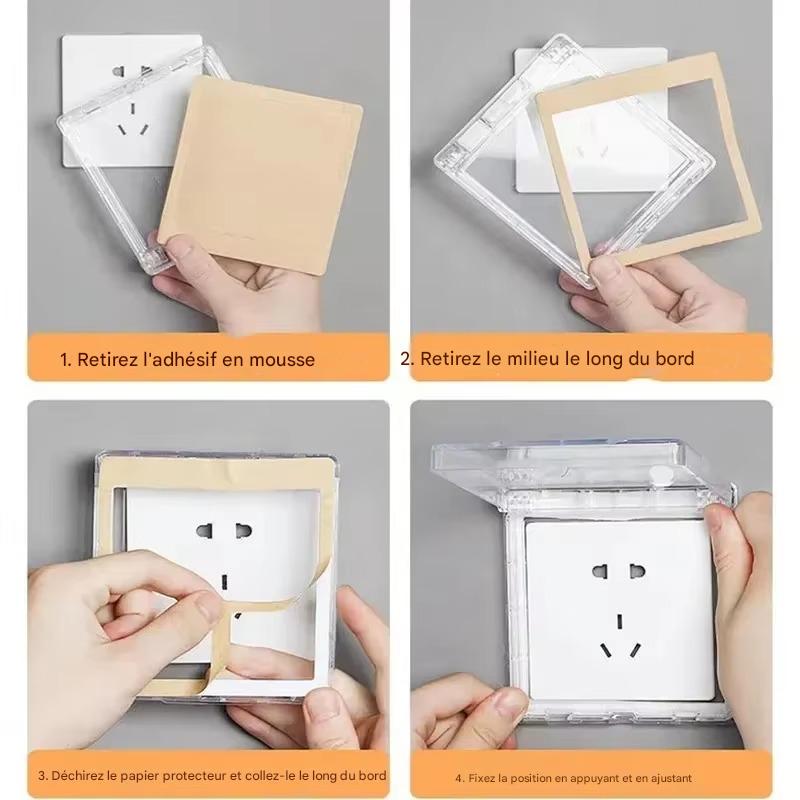 1. Retirez l'adhésif en mousse

2. Retirez le milieu le long du bord

3. Déchirez le papier protecteur et collez-le le long du bord

4. Fixez la position en appuyant et en ajustant